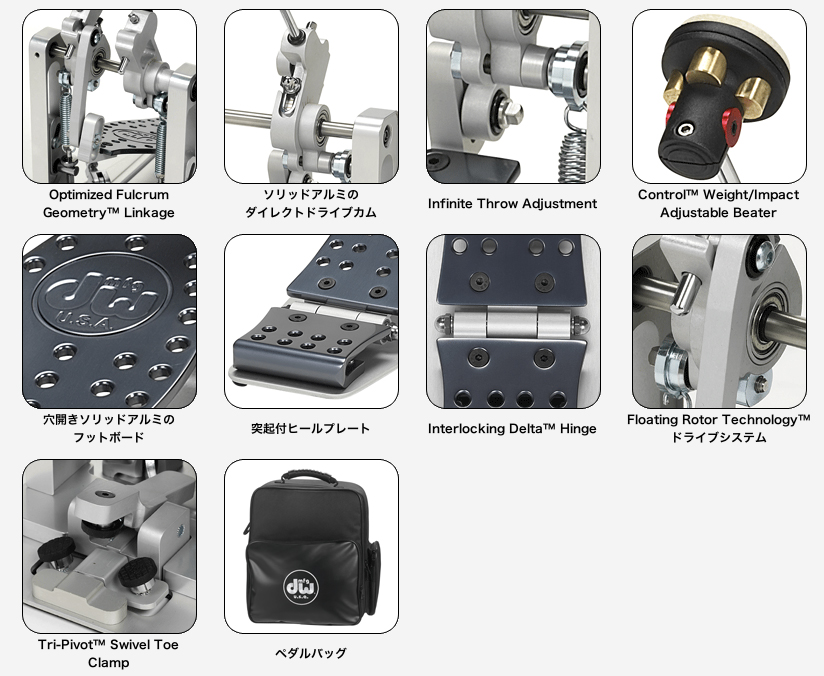 Optimized Fulcrum Geometry™ Linkage

ソリッドアルミの
ダイレクトドライブカム

Infinite Throw Adjustment

Control™ Weight/Impact Adjustable Beater

dw U.S.A.

穴開きソリッドアルミの
フットボード

突起付ヒールプレート

Interlocking Delta™ Hinge

Floating Rotor Technology™
ドライブシステム

Tri-Pivot™ Swivel Toe Clamp

dw U.S.A.

ペダルバッグ