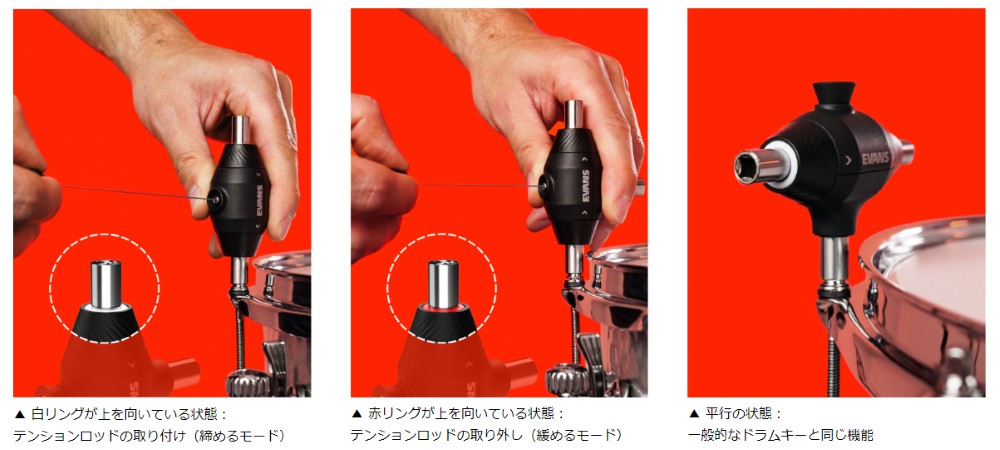 EVANS

▲ 白リングが上を向いている状態：
テンションロッドの取り付け（締めるモード）

EVANS

▲ 赤リングが上を向いている状態：
テンションロッドの取り外し（緩めるモード）

EVANS

▲ 平行の状態：
一般的なドラムキーと同じ機能