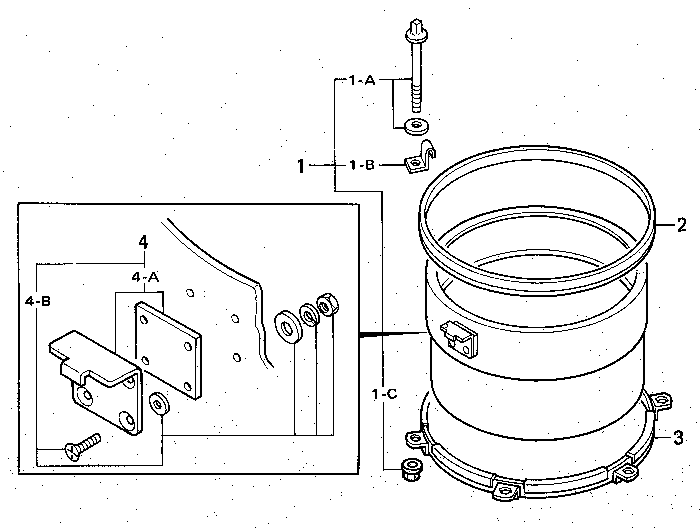 1-A
1
1-B
2
4
4-A
4-B
1-C
3