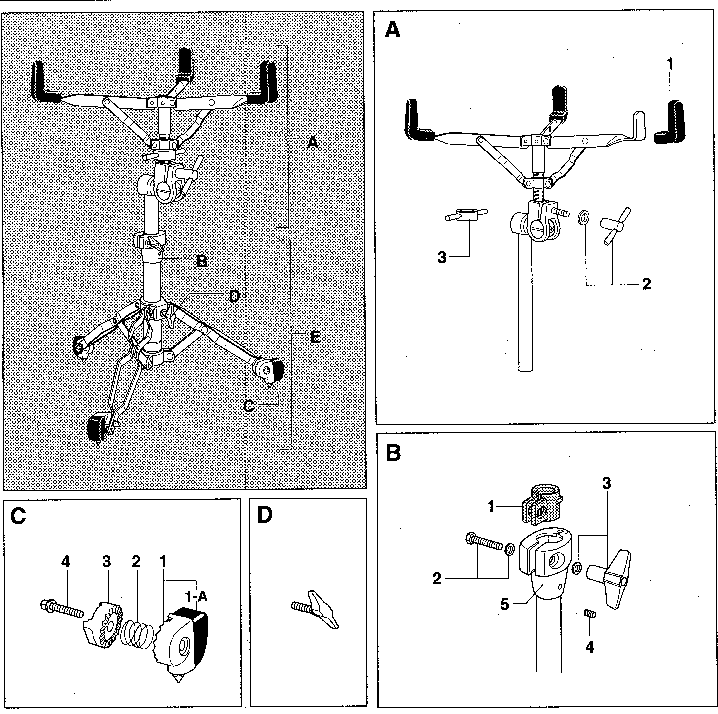 A
B
D
E
C

A
1
3
2

B
1
3
2
5
4

C
4
3
2
1
1-A

D