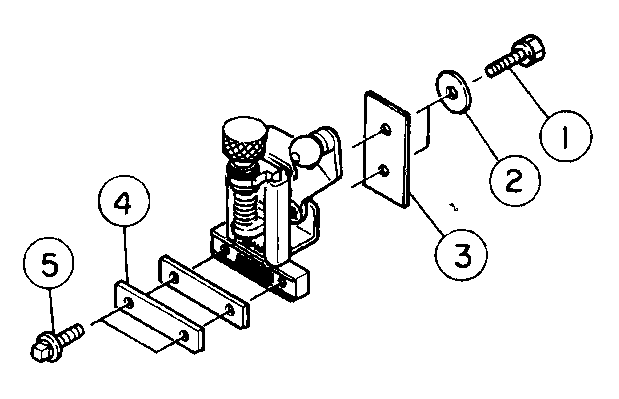 1
2
3
4
5