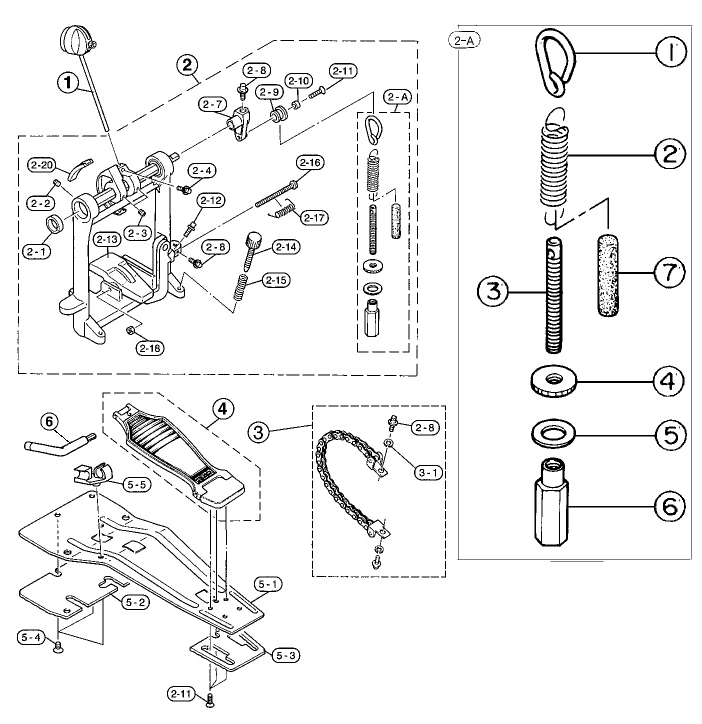 1
2
2-8
2-10
2-11
2-7
2-9
2-A
2-20
2-4
2-16
2-2
2-12
2-17
2-3
2-1
2-13
2-8
2-14
2-15
2-18
6
4
3
2-8
3-1
5-5
5-1
5-2
5-4
5-3
2-11
2-A
1
2
3
7
4
5
6