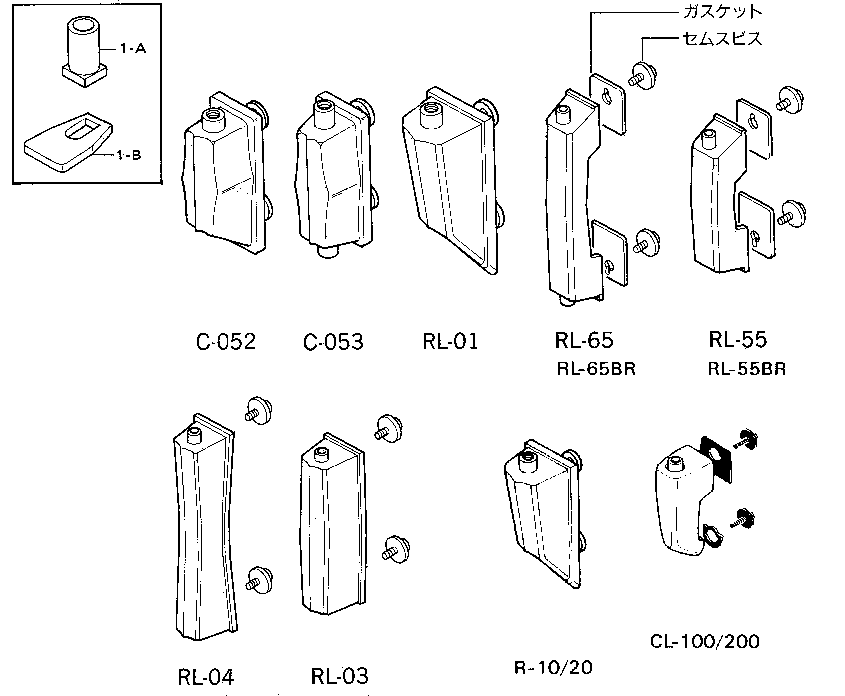 1-A

1-B

ガスケット

セムスビス

C-052

C-053

RL-01

RL-65
RL-65BR

RL-55
RL-55BR

RL-04

RL-03

R-10/20

CL-100/200