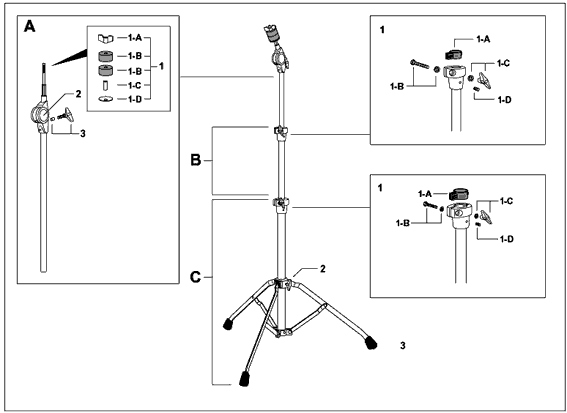 A

1-A
1-B
1-B
1-C
1-D
1

2

3

B

C

2

3

1

1-A

1-B

1-C

1-D

1

1-A

1-B

1-C

1-D