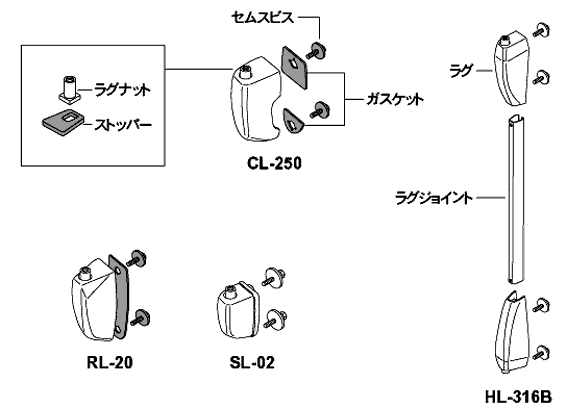 セムスビス

ラグナット

ストッパー

ガスケット

CL-250

ラグ

ラグジョイント

RL-20

SL-02

HL-316B