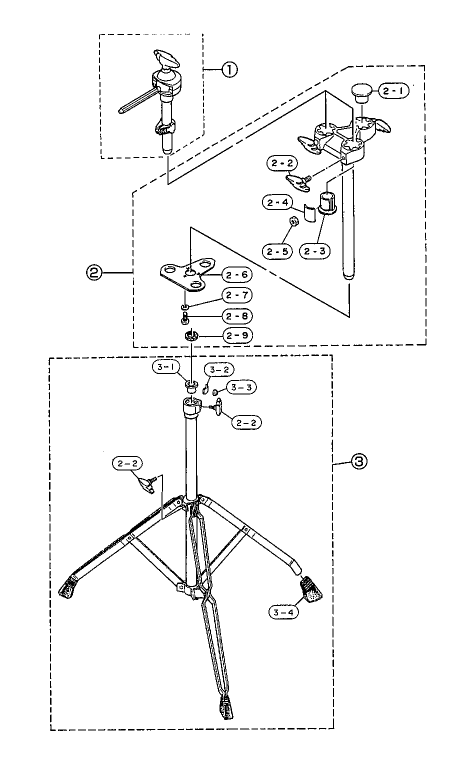 ①
2-1
2-2
2-4
2-5
2-3
②
2-6
2-7
2-8
2-9
3-1
3-2
3-3
2-2
2-2
③
3-4