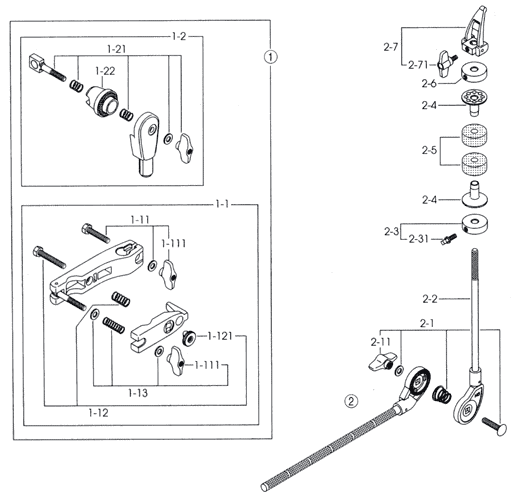 1-2
1-21
1-22
①
1-1
1-11
1-111
1-121
1-111
1-13
1-12
2-7
2-71
2-6
2-4
2-5
2-4
2-3
2-31
2-2
2-1
2-11
②