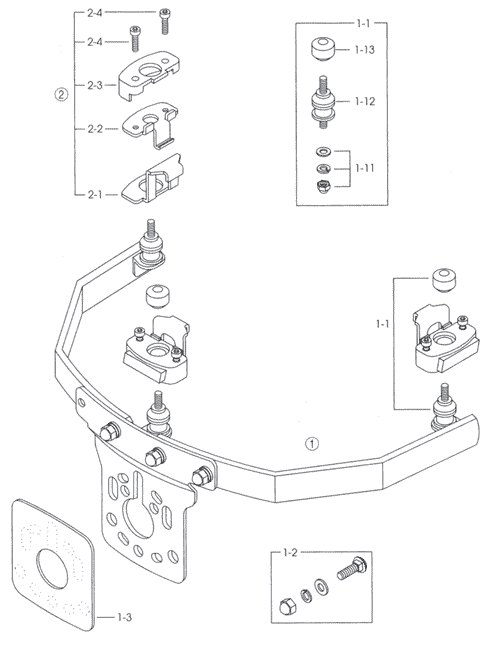 2-4
2-4
②
2-3
2-2
2-1
1-1
1-13
1-12
1-11
1-1
①
1-2
1-3