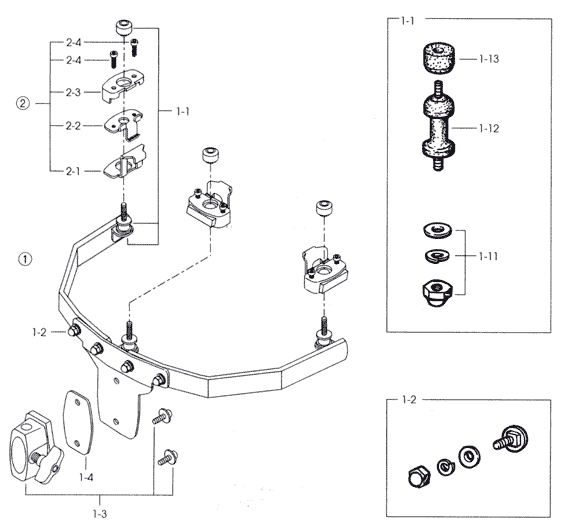 2-4
2-4
2-3
②
2-2
2-1
1-1
①
1-2
1-4
1-3
1-1
1-13
1-12
1-11
1-2