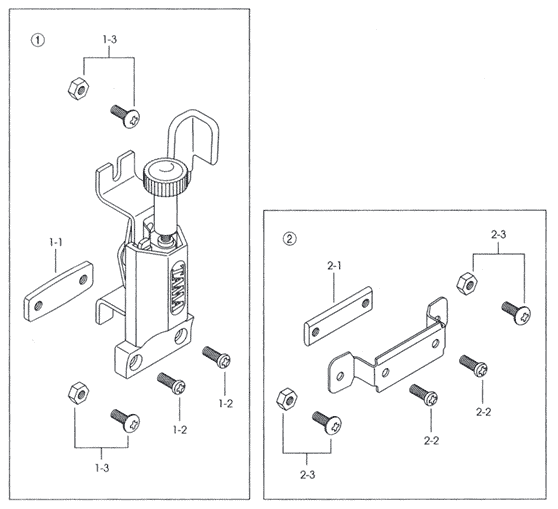 ①
1-3
1-1
1-2
1-2
1-3

②
2-3
2-1
2-2
2-2
2-3