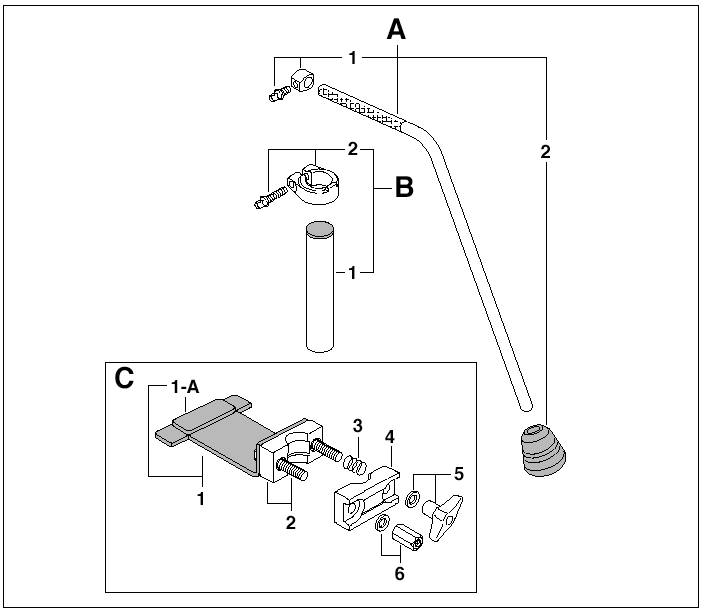 A
1
2
2
B
1
C
1-A
1
2
3
4
5
6