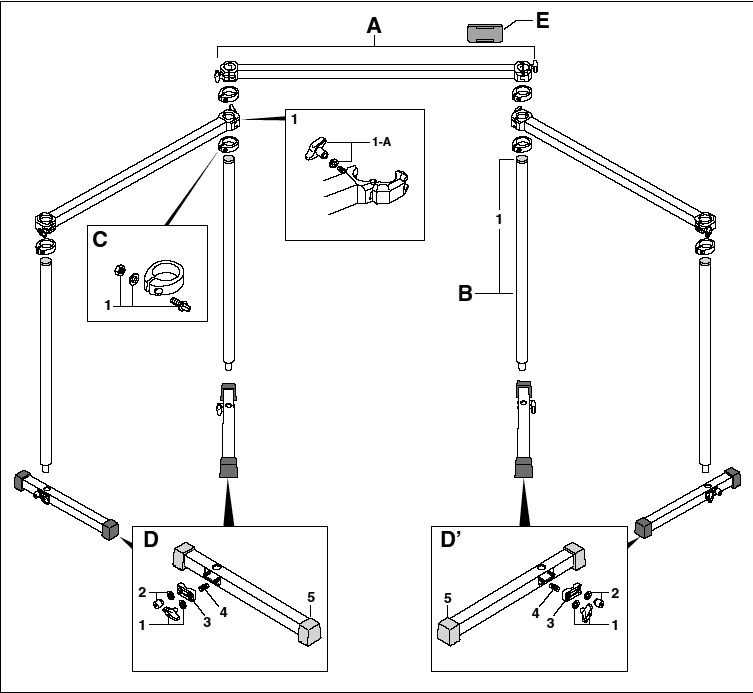 A
E
1
1-A
C
1
1
B
D
2
1
3
4
5
D'
5
4
3
2
1