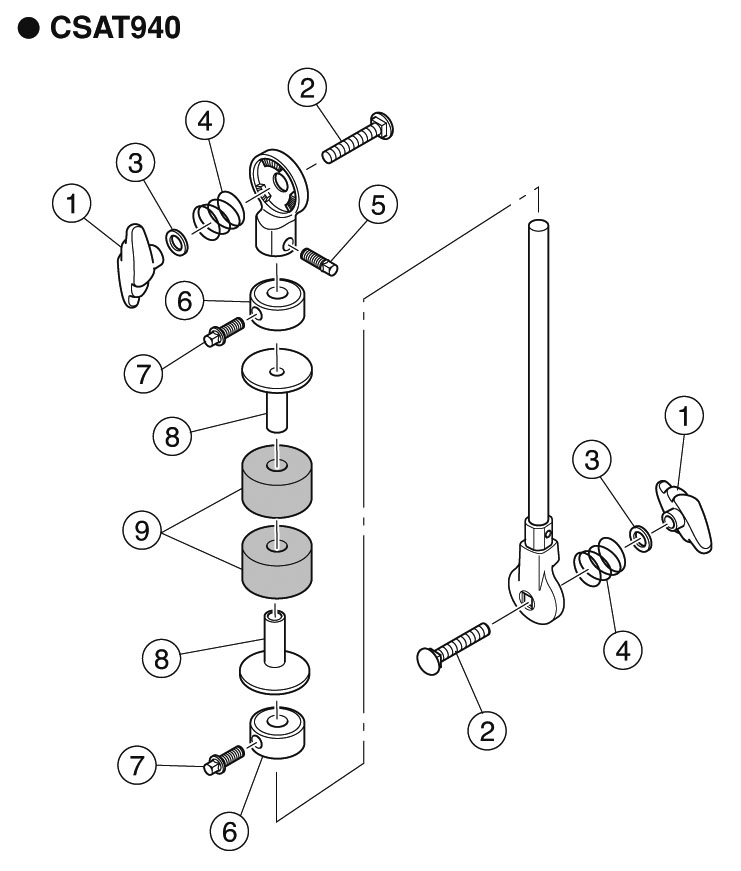 ● CSAT940

2
4
3
1
5
6
7
8
9
8
7
6
1
3
4
2