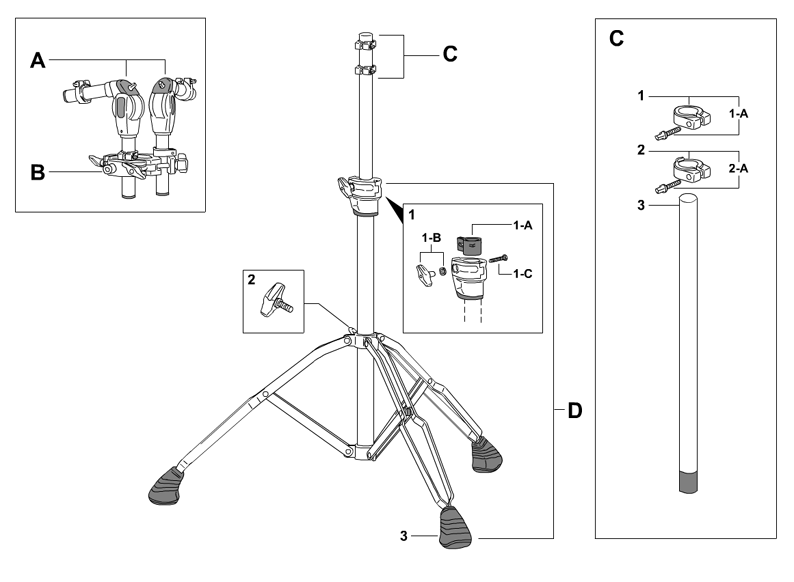 A
B
C
1
1-A
1-B
1-C
2
D
3
C
1
1-A
2
2-A
3