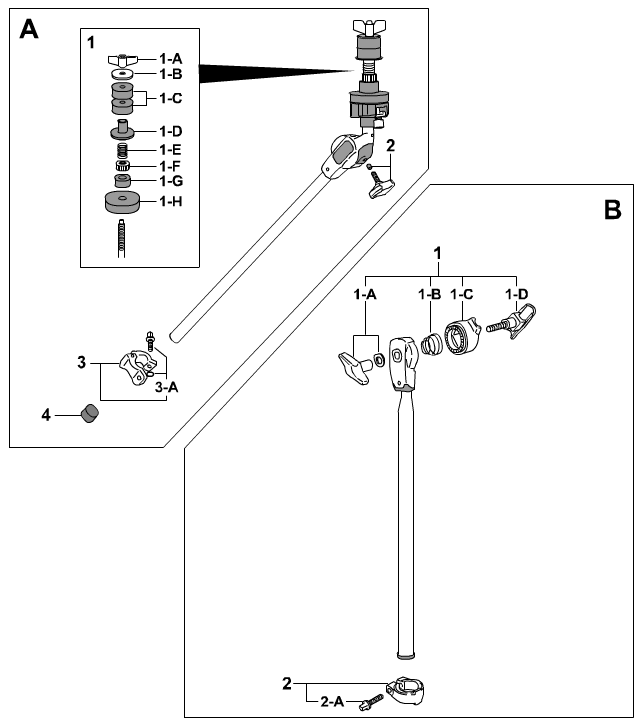 A

1

1-A
1-B
1-C
1-D
1-E
1-F
1-G
1-H

2

3
3-A

4

B

1
1-A
1-B
1-C
1-D

2
2-A