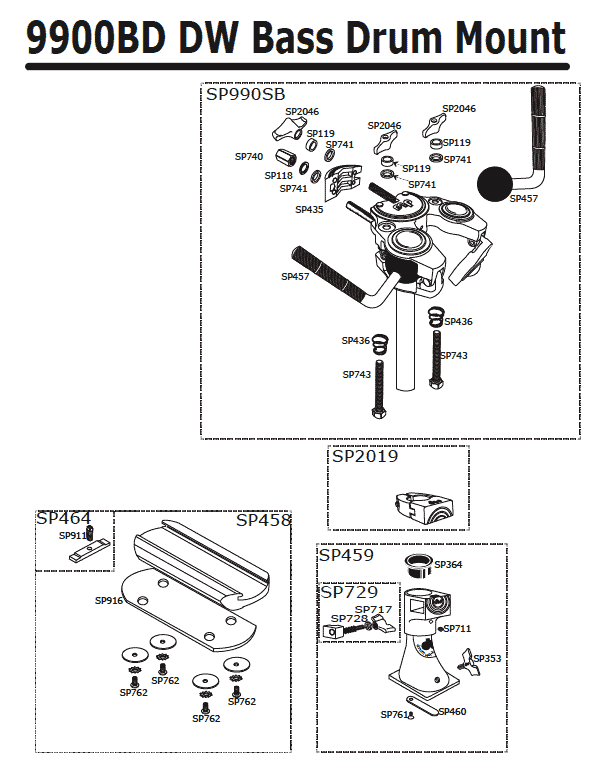 9900BD DW Bass Drum Mount

SP990SB

SP2046
SP119
SP741
SP740
SP118
SP741
SP435
SP2046
SP119
SP741
SP2046
SP119
SP741
SP457
SP457
SP436
SP743
SP436
SP743

SP2019

SP464
SP911

SP458
SP916
SP762
SP762
SP762
SP762

SP459
SP364
SP729
SP717
SP728
SP711
SP353
SP761
SP460