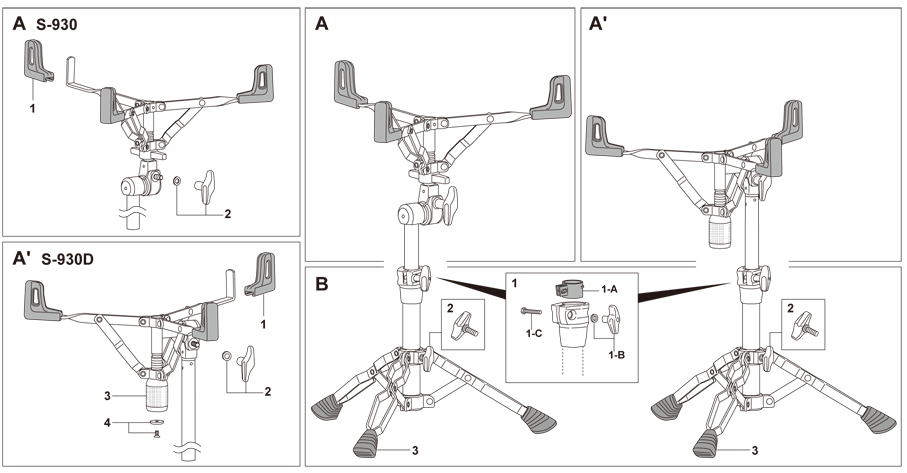 A S-930

1

2

A' S-930D

1

2

3

4

A

A'

B

2

1

1-A

1-C

1-B

2

3

3