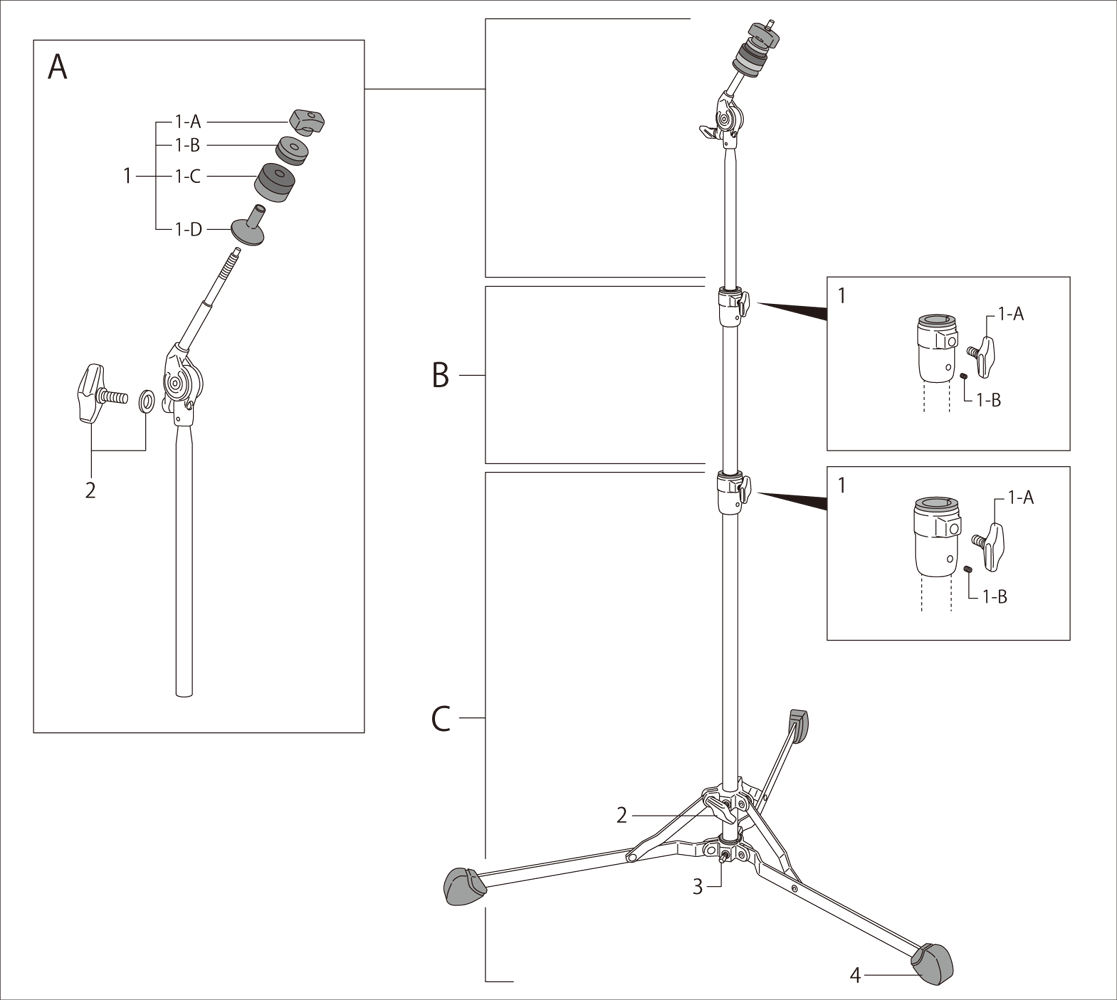 A

1-A
1-B
1 1-C
1-D

2

B

1
1-A
1-B

1
1-A
1-B

C

2
3
4